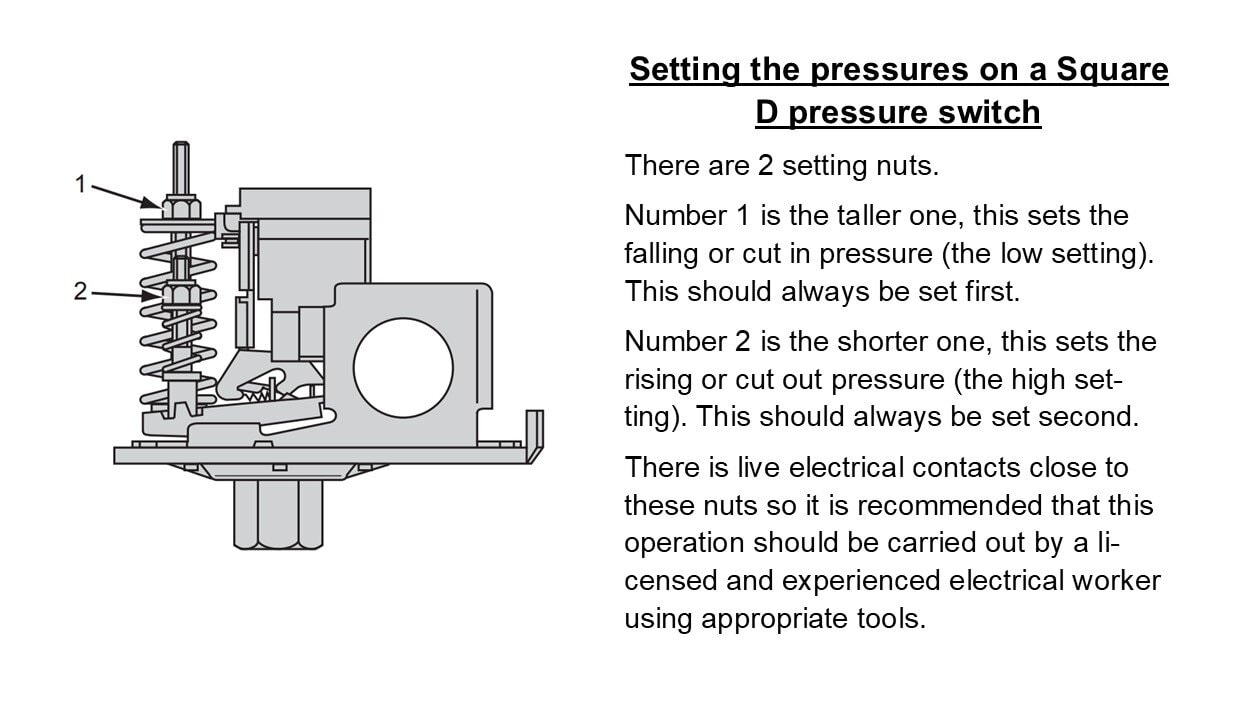 1

2

Setting the pressures on a Square D pressure switch

There are 2 setting nuts.

Number 1 is the taller one, this sets the falling or cut in pressure (the low setting). This should always be set first.

Number 2 is the shorter one, this sets the rising or cut out pressure (the high setting). This should always be set second.

There is live electrical contacts close to these nuts so it is recommended that this operation should be carried out by a licensed and experienced electrical worker using appropriate tools.